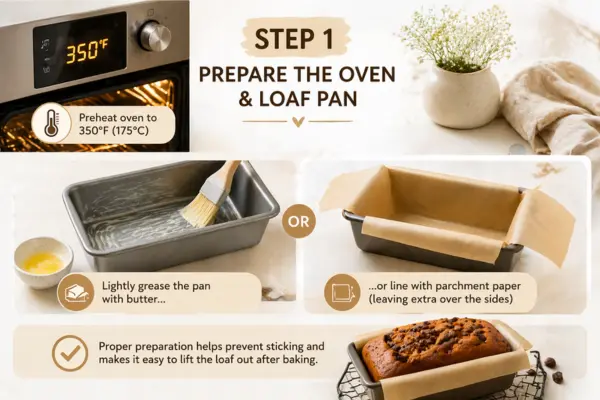 350°F

STEP 1

PREPARE THE OVEN & LOAF PAN

Preheat oven to 350°F (175°C)

OR

Lightly grease the pan with butter...

...or line with parchment paper (leaving extra over the sides)

Proper preparation helps prevent sticking and makes it easy to lift the loaf out after baking.