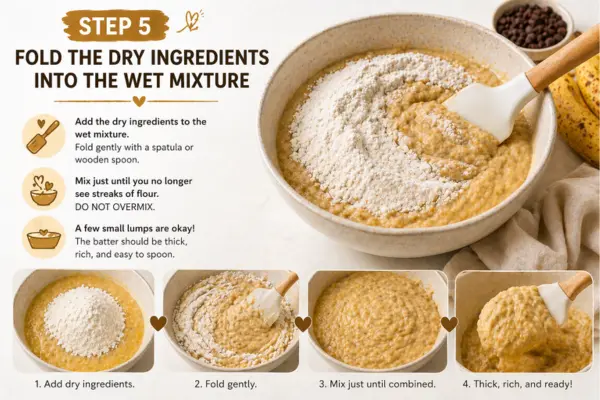 STEP 5

FOLD THE DRY INGREDIENTS INTO THE WET MIXTURE

Add the dry ingredients to the wet mixture.
Fold gently with a spatula or wooden spoon.

Mix just until you no longer see streaks of flour.
DO NOT OVERMIX.

A few small lumps are okay!
The batter should be thick, rich, and easy to spoon.

1. Add dry ingredients.

2. Fold gently.

3. Mix just until combined.

4. Thick, rich, and ready!