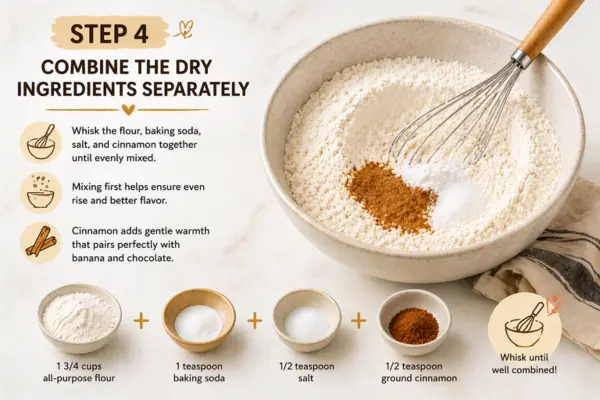 STEP 4

COMBINE THE DRY INGREDIENTS SEPARATELY

Whisk the flour, baking soda, salt, and cinnamon together until evenly mixed.

Mixing first helps ensure even rise and better flavor.

Cinnamon adds gentle warmth that pairs perfectly with banana and chocolate.

1 3/4 cups all-purpose flour

+

1 teaspoon baking soda

+

1/2 teaspoon salt

+

1/2 teaspoon ground cinnamon

Whisk until well combined!