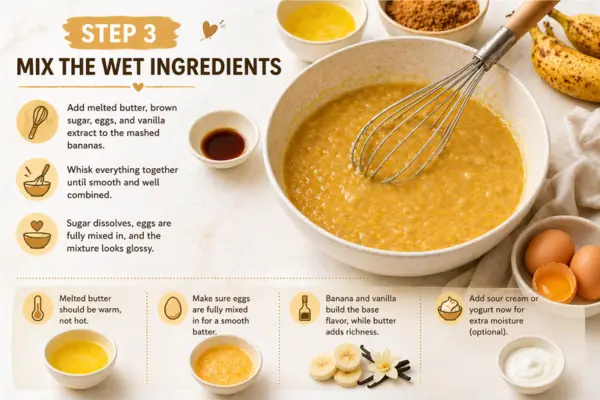 STEP 3

MIX THE WET INGREDIENTS

Add melted butter, brown sugar, eggs, and vanilla extract to the mashed bananas.

Whisk everything together until smooth and well combined.

Sugar dissolves, eggs are fully mixed in, and the mixture looks glossy.

Melted butter should be warm, not hot.

Make sure eggs are fully mixed in for a smooth batter.

Banana and vanilla build the base flavor, while butter adds richness.

Add sour cream or yogurt now for extra moisture (optional).